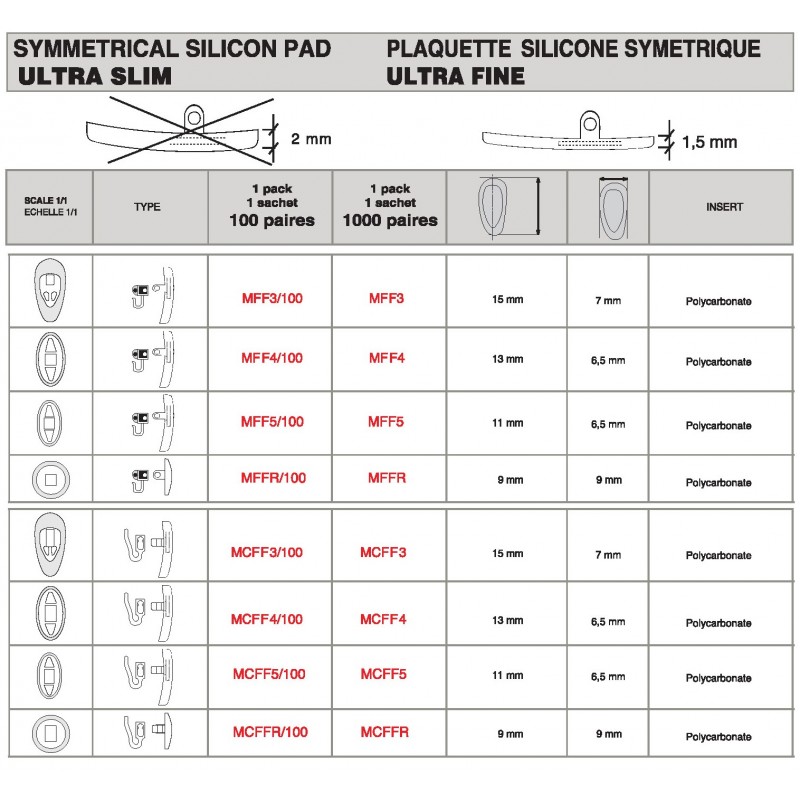 SYMMETRICAL SILICON PAD
ULTRA SLIM

PLAQUETTE SILICONE SYMETRIQUE
ULTRA FINE

2 mm

1,5 mm

| SCALE 1/1 ECHELLE 1/1 | TYPE | 1 pack 1 sachet 100 paires | 1 pack 1 sachet 1000 paires | | | INSERT |
|---|---|---|---|---|---|---|
| | | MFF3/100 | MFF3 | 15 mm | 7 mm | Polycarbonate |
| | | MFF4/100 | MFF4 | 13 mm | 6,5 mm | Polycarbonate |
| | | MFF5/100 | MFF5 | 11 mm | 6,5 mm | Polycarbonate |
| | | MFFR/100 | MFFR | 9 mm | 9 mm | Polycarbonate |
| | | MCFF3/100 | MCFF3 | 15 mm | 7 mm | Polycarbonate |
| | | MCFF4/100 | MCFF4 | 13 mm | 6,5 mm | Polycarbonate |
| | | MCFF5/100 | MCFF5 | 11 mm | 6,5 mm | Polycarbonate |
| | | MCFFR/100 | MCFFR | 9 mm | 9 mm | Polycarbonate |