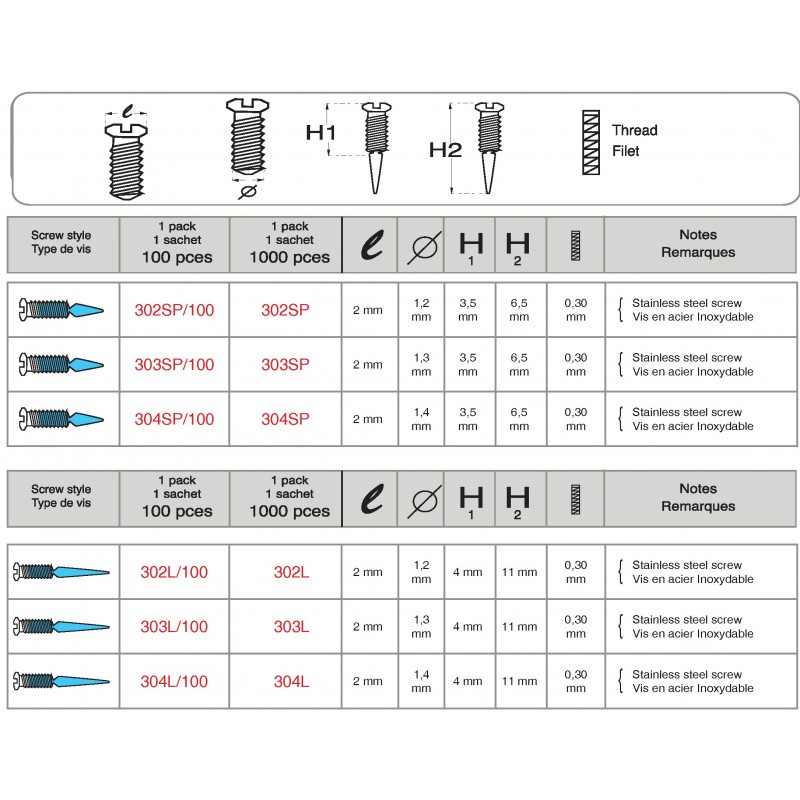 $\ell$

$\varnothing$

H1

H2

Thread
Filet

| Screw style Type de vis | 1 pack 1 sachet 100 pces | 1 pack 1 sachet 1000 pces | $\ell$ | $\varnothing$ | $H_1$ | $H_2$ | | Notes Remarques |
|---|---|---|---|---|---|---|---|---|
| | 302SP/100 | 302SP | 2 mm | 1,2 mm | 3,5 mm | 6,5 mm | 0,30 mm | Stainless steel screw Vis en acier Inoxydable |
| | 303SP/100 | 303SP | 2 mm | 1,3 mm | 3,5 mm | 6,5 mm | 0,30 mm | Stainless steel screw Vis en acier Inoxydable |
| | 304SP/100 | 304SP | 2 mm | 1,4 mm | 3,5 mm | 6,5 mm | 0,30 mm | Stainless steel screw Vis en acier Inoxydable |

| Screw style Type de vis | 1 pack 1 sachet 100 pces | 1 pack 1 sachet 1000 pces | $\ell$ | $\varnothing$ | $H_1$ | $H_2$ | | Notes Remarques |
|---|---|---|---|---|---|---|---|---|
| | 302L/100 | 302L | 2 mm | 1,2 mm | 4 mm | 11 mm | 0,30 mm | Stainless steel screw Vis en acier Inoxydable |
| | 303L/100 | 303L | 2 mm | 1,3 mm | 4 mm | 11 mm | 0,30 mm | Stainless steel screw Vis en acier Inoxydable |
| | 304L/100 | 304L | 2 mm | 1,4 mm | 4 mm | 11 mm | 0,30 mm | Stainless steel screw Vis en acier Inoxydable |